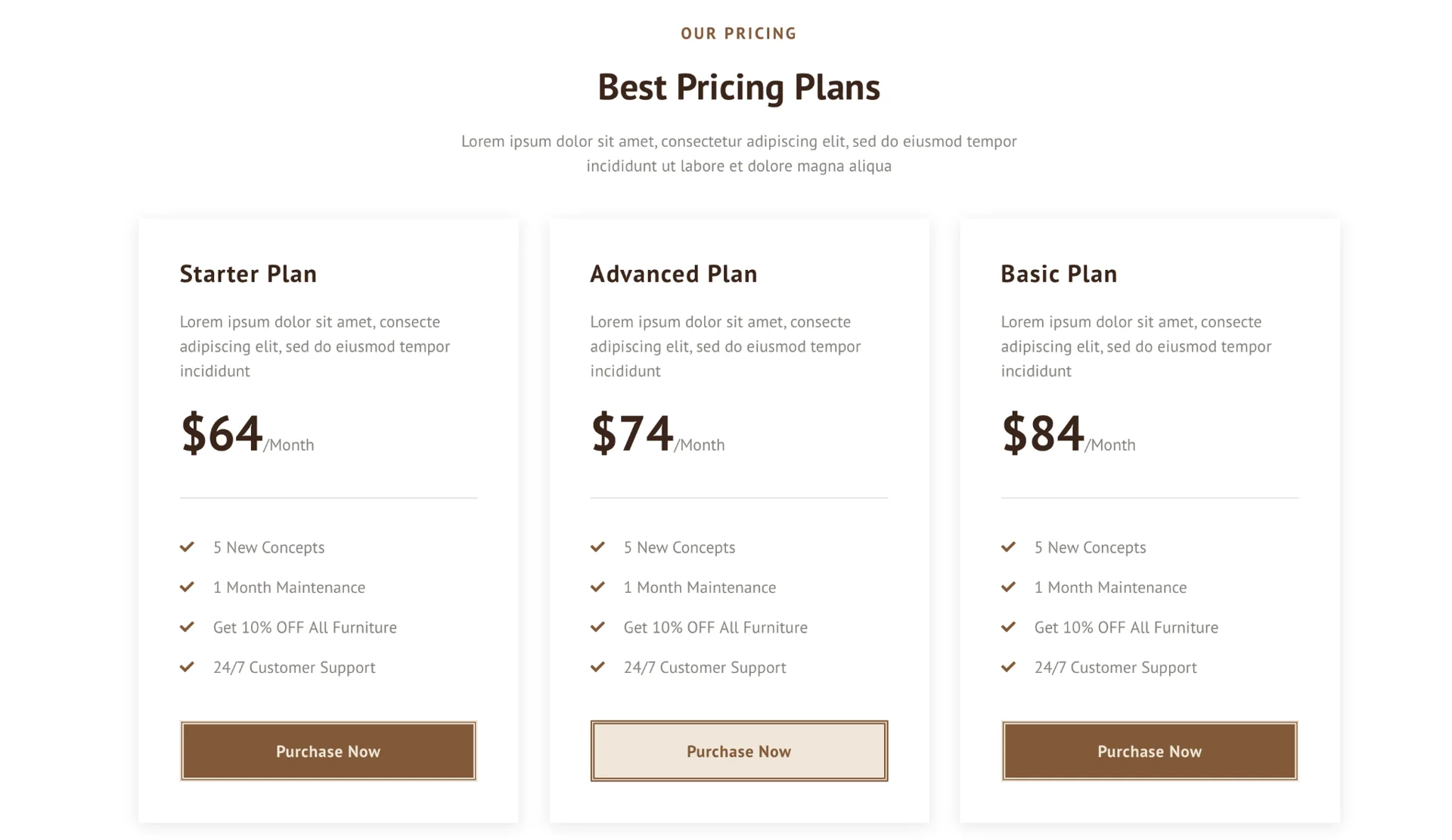 OUR PRICING

Best Pricing Plans

Lorem ipsum dolor sit amet, consectetur adipiscing elit, sed do eiusmod tempor incididunt ut labore et dolore magna aliqua

Starter Plan

Lorem ipsum dolor sit amet, consecte adipiscing elit, sed do eiusmod tempor incididunt

$64/Month

✓ 5 New Concepts
✓ 1 Month Maintenance
✓ Get 10% OFF All Furniture
✓ 24/7 Customer Support

Purchase Now

Advanced Plan

Lorem ipsum dolor sit amet, consecte adipiscing elit, sed do eiusmod tempor incididunt

$74/Month

✓ 5 New Concepts
✓ 1 Month Maintenance
✓ Get 10% OFF All Furniture
✓ 24/7 Customer Support

Purchase Now

Basic Plan

Lorem ipsum dolor sit amet, consecte adipiscing elit, sed do eiusmod tempor incididunt

$84/Month

✓ 5 New Concepts
✓ 1 Month Maintenance
✓ Get 10% OFF All Furniture
✓ 24/7 Customer Support

Purchase Now